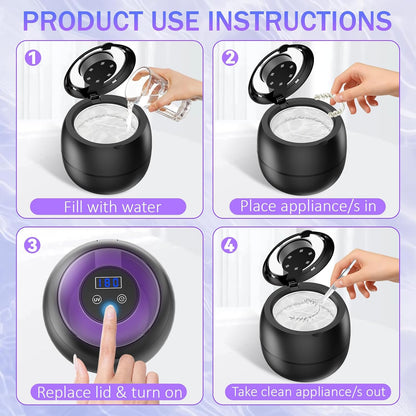 PRODUCT USE INSTRUCTIONS

1

Fill with water

2

Place appliance/s in

3

180

UV

Replace lid & turn on

4

Take clean appliance/s out